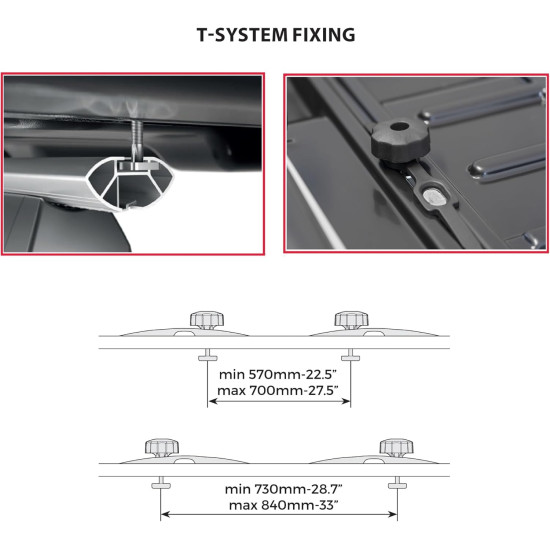 T-SYSTEM FIXING

min 570mm-22.5"
max 700mm-27.5"

min 730mm-28.7"
max 840mm-33"