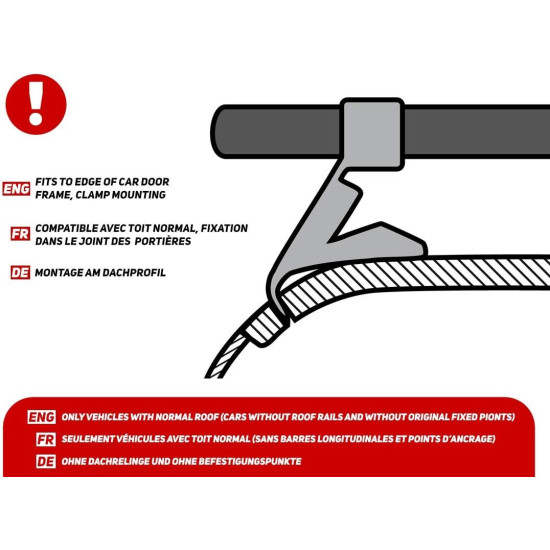 !

ENG FITS TO EDGE OF CAR DOOR FRAME, CLAMP MOUNTING

FR COMPATIBLE AVEC TOIT NORMAL, FIXATION DANS LE JOINT DES PORTIÈRES

DE MONTAGE AM DACHPROFIL

ENG ONLY VEHICLES WITH NORMAL ROOF (CARS WITHOUT ROOF RAILS AND WITHOUT ORIGINAL FIXED PIONTS)

FR SEULEMENT VÉHICULES AVEC TOIT NORMAL (SANS BARRES LONGITUDINALES ET POINTS D'ANCRAGE)

DE OHNE DACHRELINGE UND OHNE BEFESTIGUNGSPUNKTE