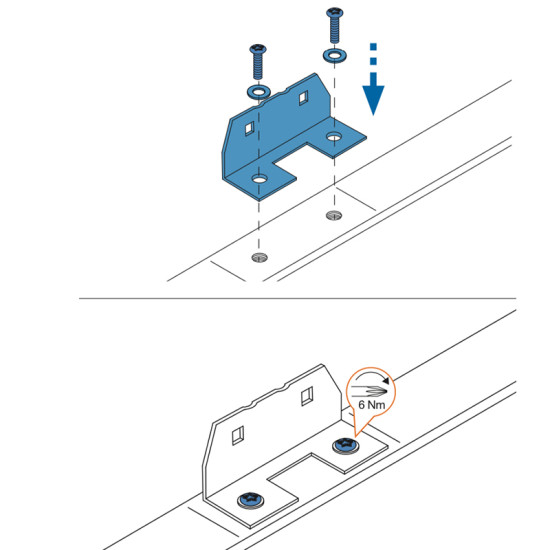 6 Nm