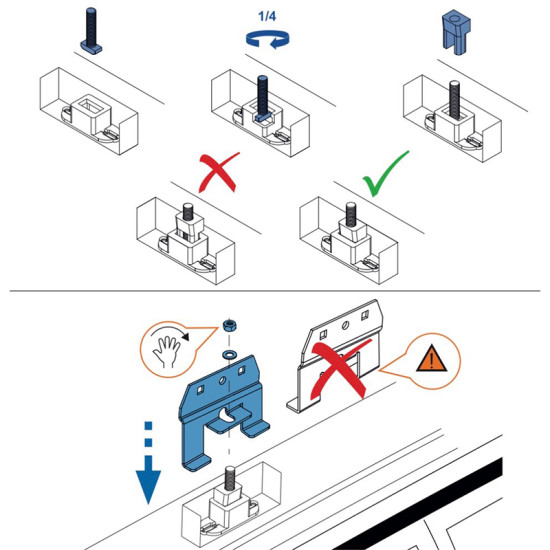 1/4